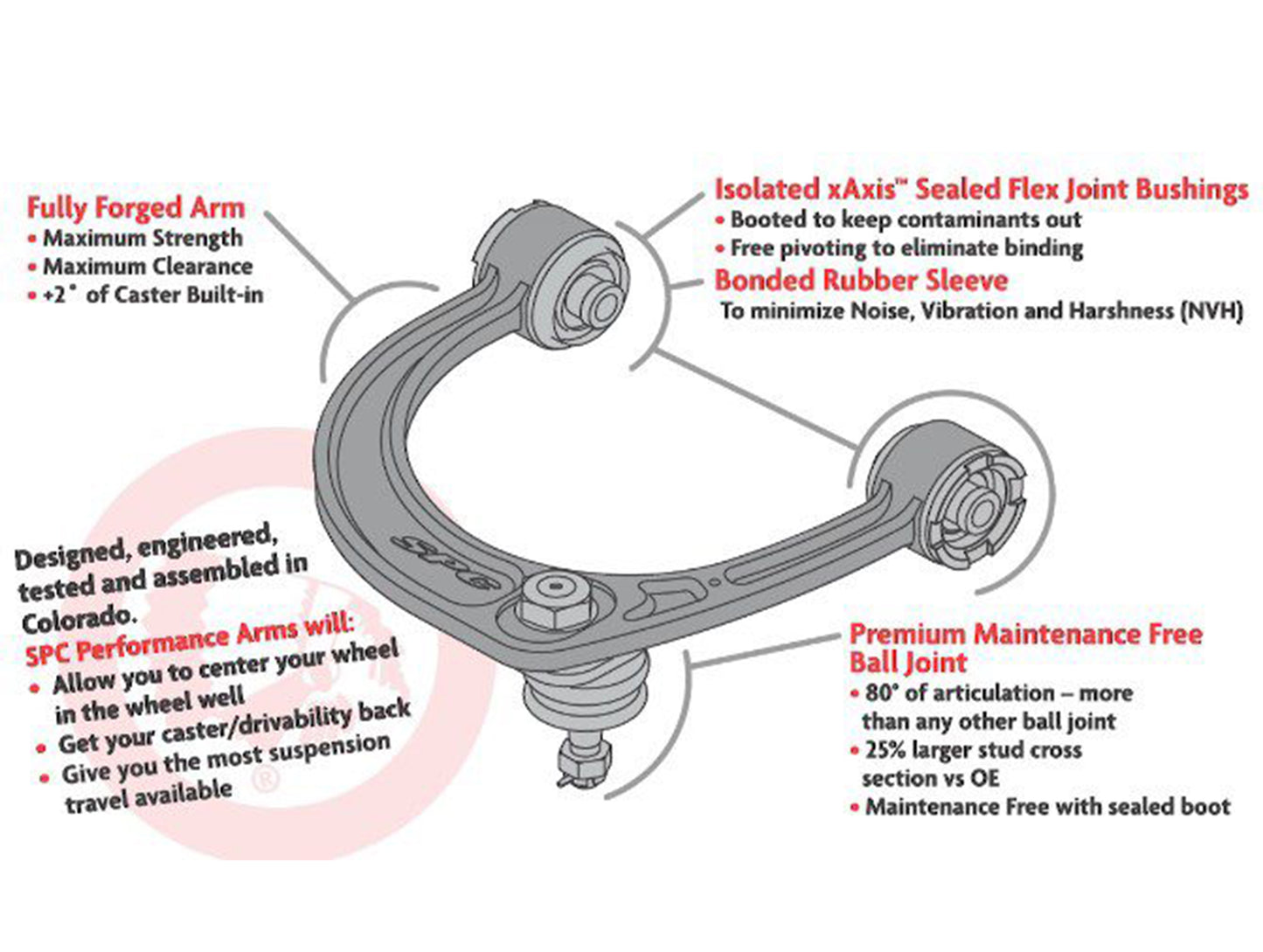 Fully Forged Arm
• Maximum Strength
• Maximum Clearance
• +2° of Caster Built-in

Isolated xAxis™ Sealed Flex Joint Bushings
• Booted to keep contaminants out
• Free pivoting to eliminate binding

Bonded Rubber Sleeve
To minimize Noise, Vibration and Harshness (NVH)

SPC

Designed, engineered, tested and assembled in Colorado.
SPC Performance Arms will:
• Allow you to center your wheel in the wheel well
• Get your caster/drivability back
• Give you the most suspension travel available

Premium Maintenance Free Ball Joint
• 80° of articulation – more than any other ball joint
• 25% larger stud cross section vs OE
• Maintenance Free with sealed boot